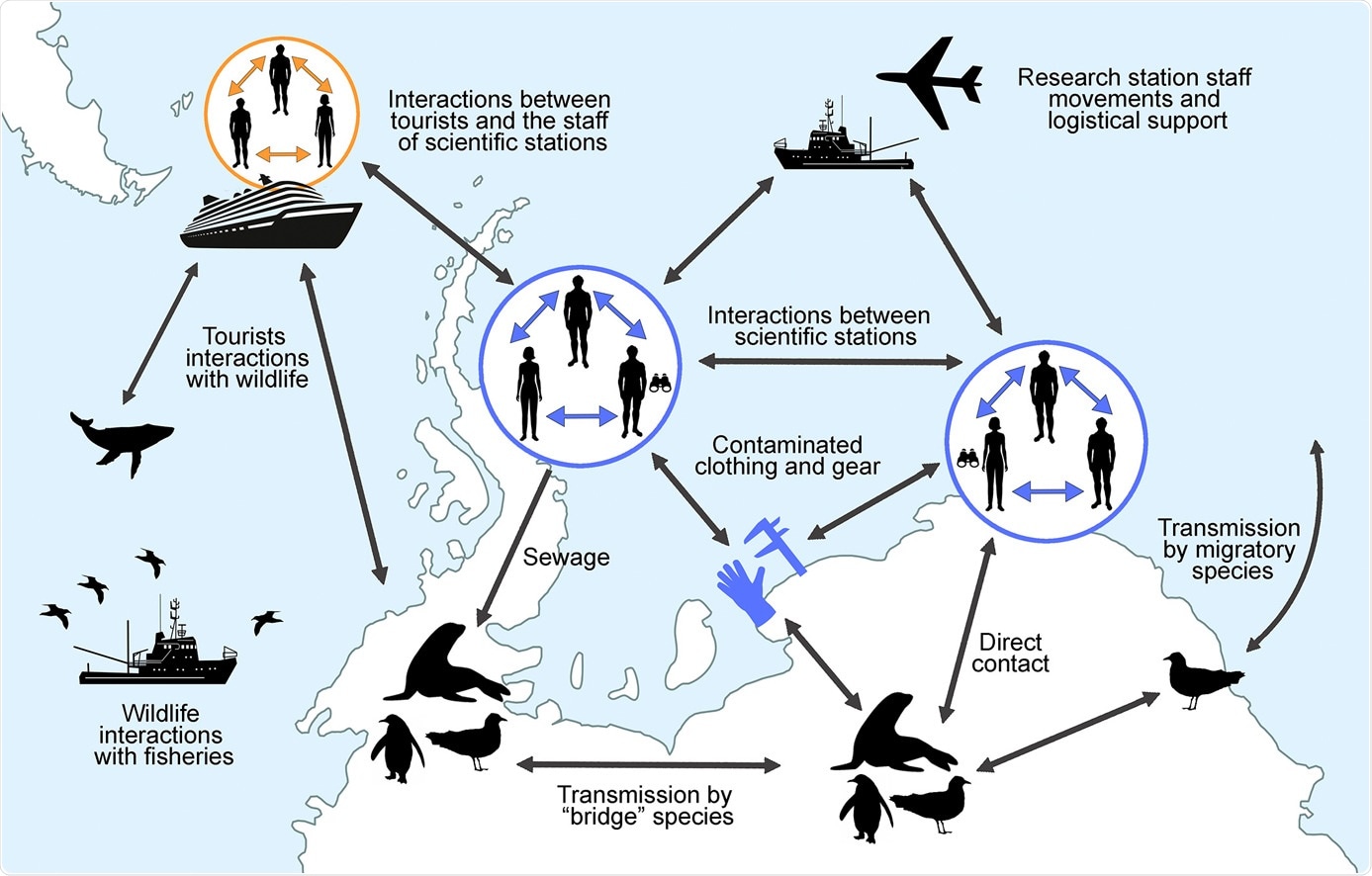 Interactions between tourists and the staff of scientific stations

Research station staff movements and logistical support

Tourists interactions with wildlife

Interactions between scientific stations

Contaminated clothing and gear

Sewage

Transmission by migratory species

Direct contact

Wildlife interactions with fisheries

Transmission by "bridge" species